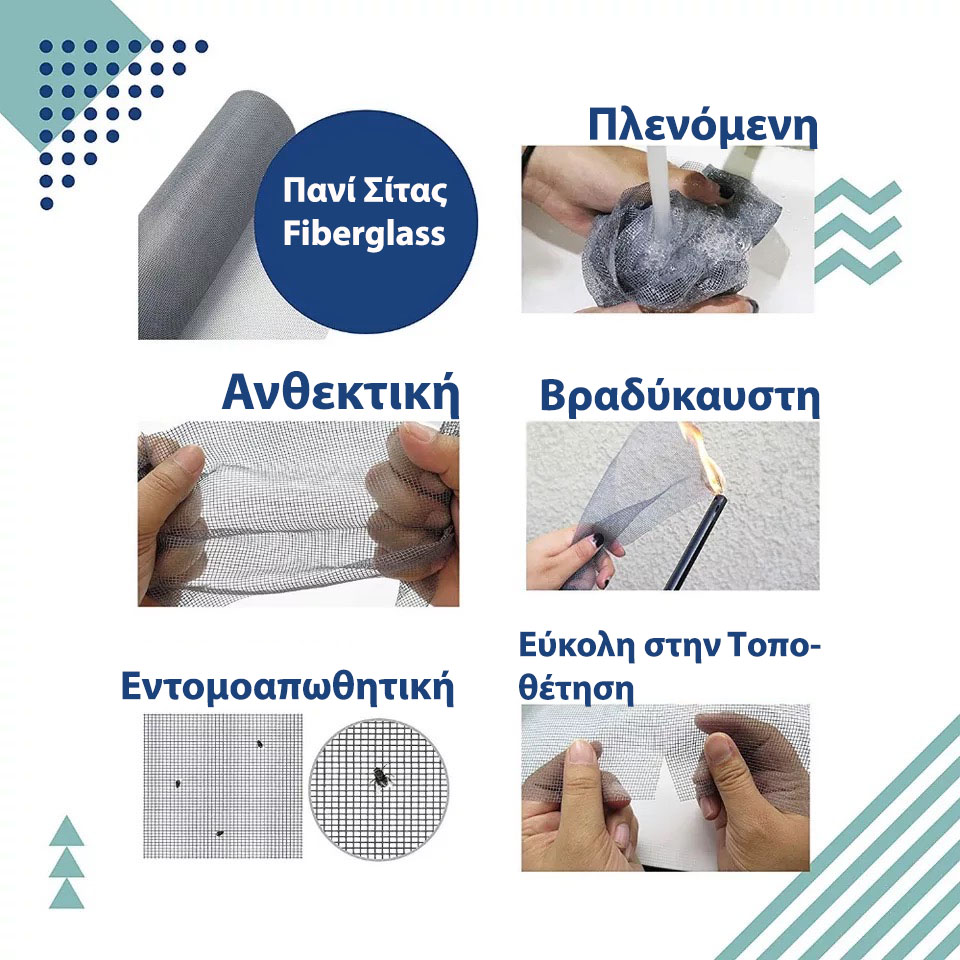 Πανί Σίτας Fiberglass

Πλενόμενη

Ανθεκτική

Βραδύκαυστη

Εντομοαπωθητική

Εύκολη στην Τοποθέτηση