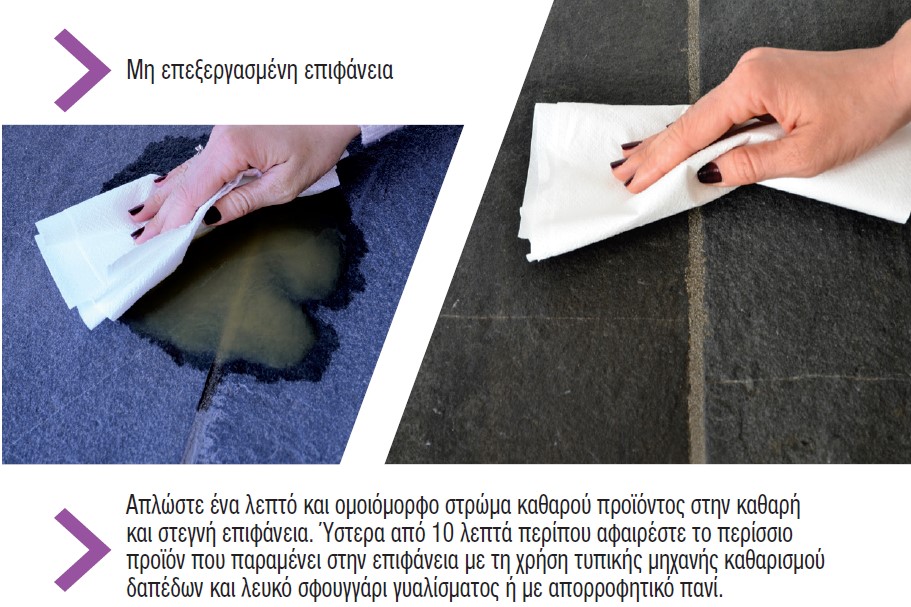 Μη επεξεργασμένη επιφάνεια

Απλώστε ένα λεπτό και ομοιόμορφο στρώμα καθαρού προϊόντος στην καθαρή και στεγνή επιφάνεια. Ύστερα από 10 λεπτά περίπου αφαιρέστε το περίσσιο προϊόν που παραμένει στην επιφάνεια με τη χρήση τυπικής μηχανής καθαρισμού δαπέδων και λευκό σφουγγάρι γυαλίσματος ή με απορροφητικό πανί.