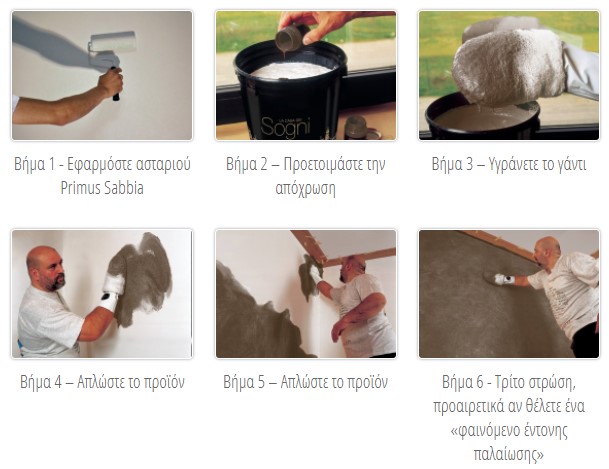 LA CASA DEI
Sogni

Βήμα 1 - Εφαρμόστε ασταριού Primus Sabbia

Βήμα 2 – Προετοιμάστε την απόχρωση

Βήμα 3 – Υγράνετε το γάντι

Βήμα 4 – Απλώστε το προϊόν

Βήμα 5 – Απλώστε το προϊόν

Βήμα 6 - Τρίτο στρώση, προαιρετικά αν θέλετε ένα «φαινόμενο έντονης παλαίωσης»