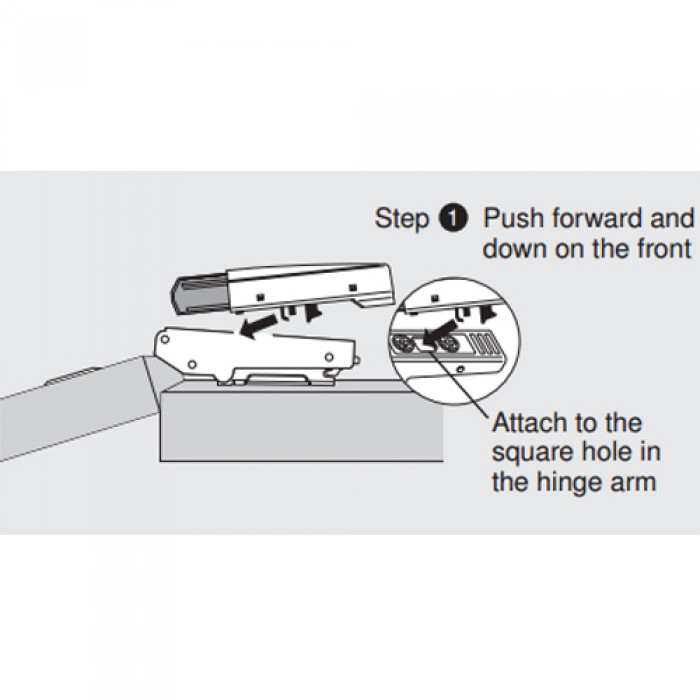 Step 1 Push forward and down on the front

Attach to the square hole in the hinge arm