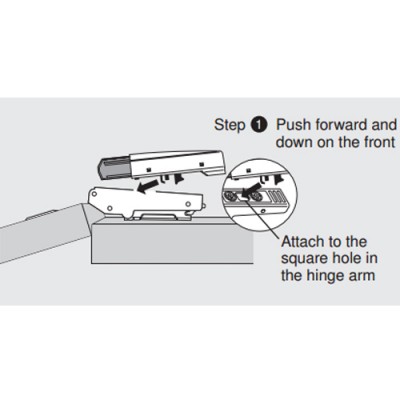 Step 1 Push forward and down on the front

Attach to the square hole in the hinge arm