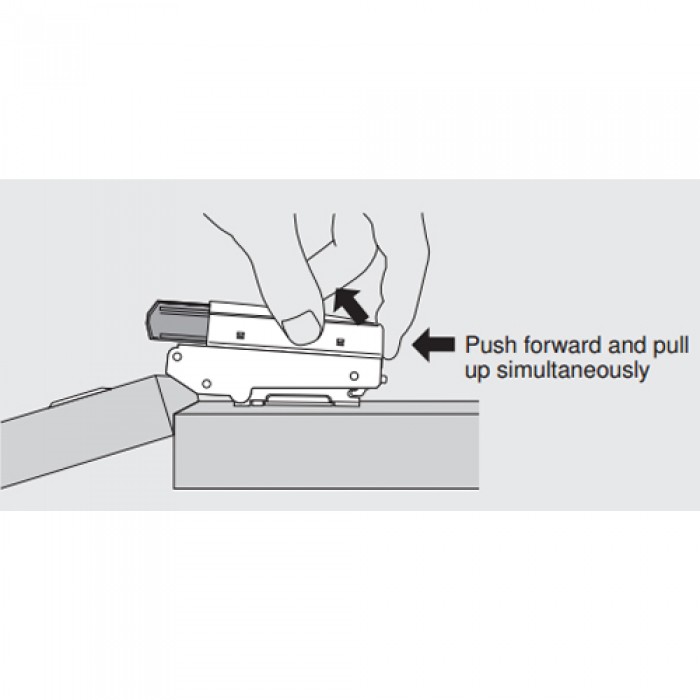 Push forward and pull up simultaneously