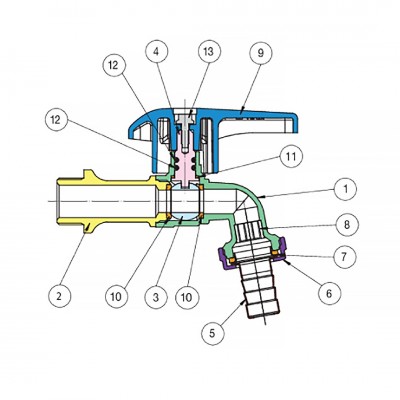 4
13
9
12
12
11
1
8
7
6
2
10
3
10
5