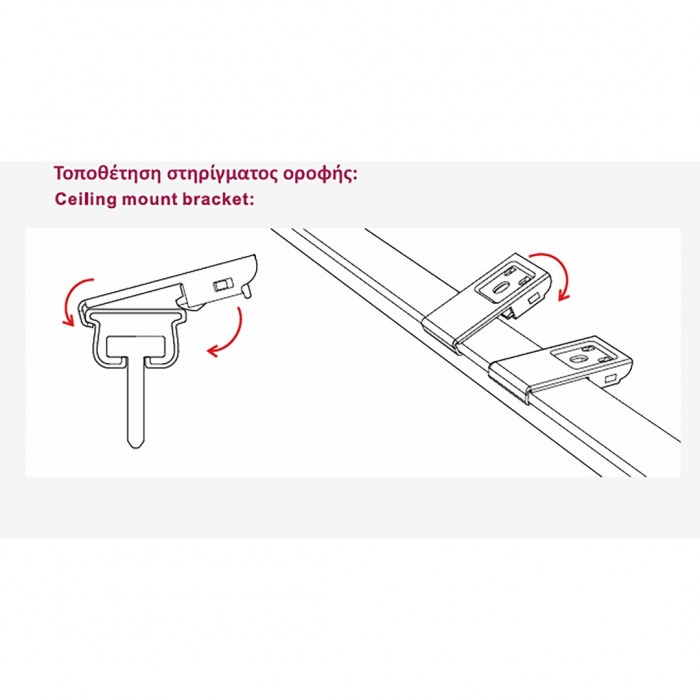 Τοποθέτηση στηρίγματος οροφής:
Ceiling mount bracket: