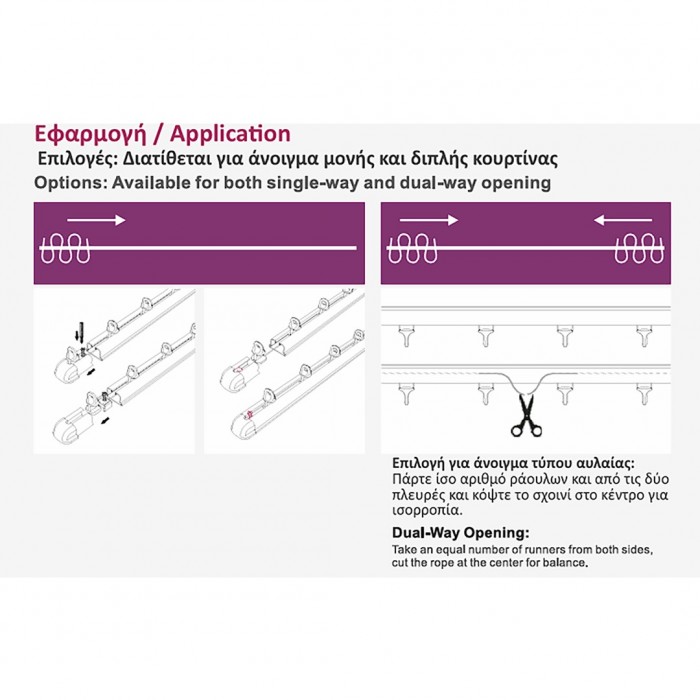 Εφαρμογή / Application

Επιλογές: Διατίθεται για άνοιγμα μονής και διπλής κουρτίνας

Options: Available for both single-way and dual-way opening

Επιλογή για άνοιγμα τύπου αυλαίας:
Πάρτε ίσο αριθμό ράουλων και από τις δύο πλευρές και κόψτε το σχοινί στο κέντρο για ισορροπία.

Dual-Way Opening:
Take an equal number of runners from both sides, cut the rope at the center for balance.