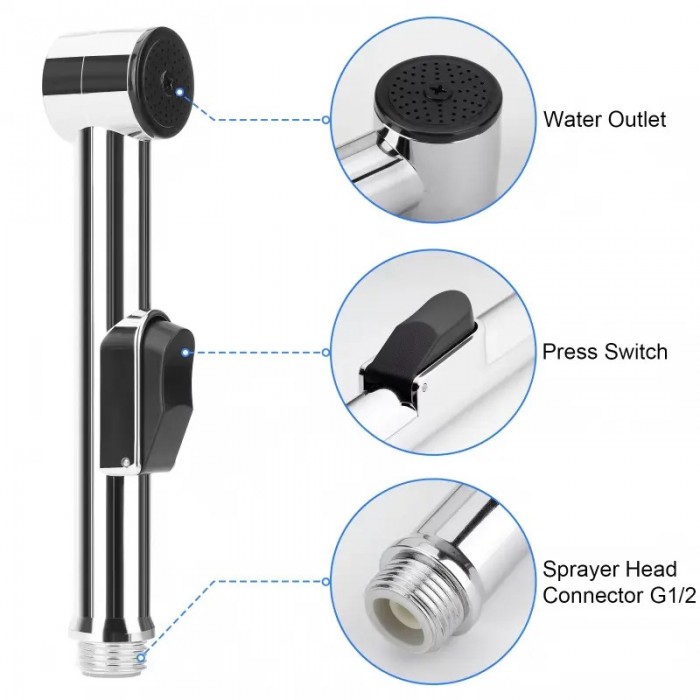 Water Outlet

Press Switch

Sprayer Head Connector G1/2