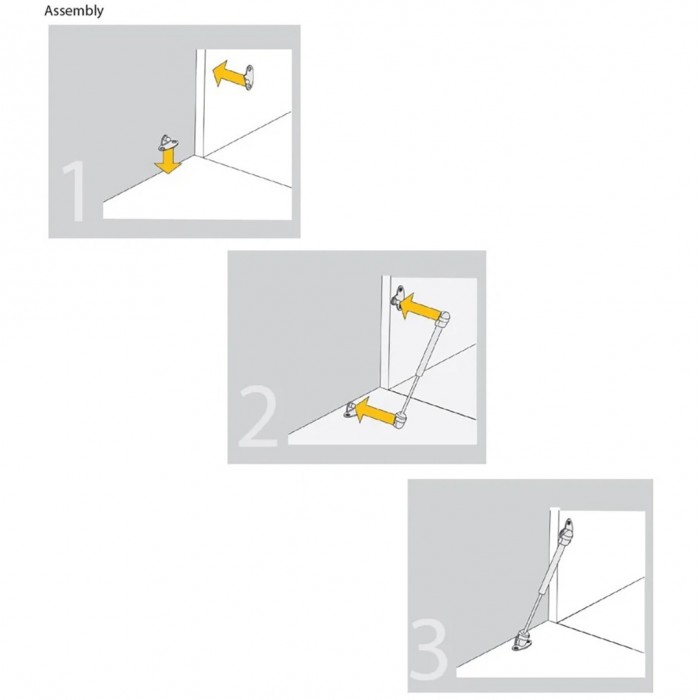 Assembly

1

2

3