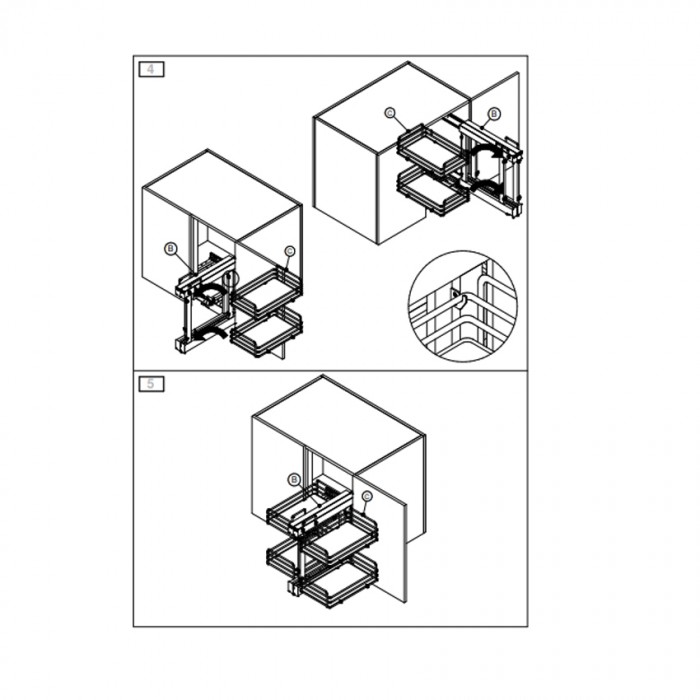 4

C

B

B

C

5

B

C