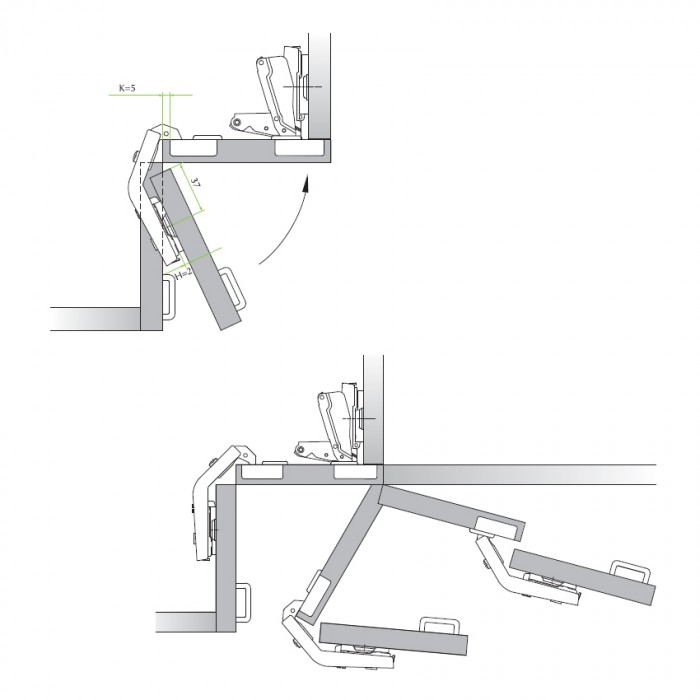 K=5

37

H=2