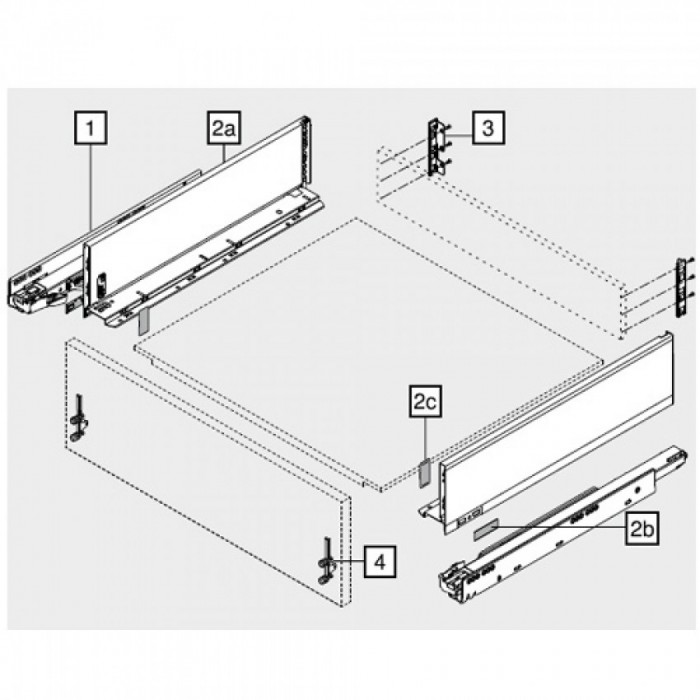 1
2a
3
2c
2b
4