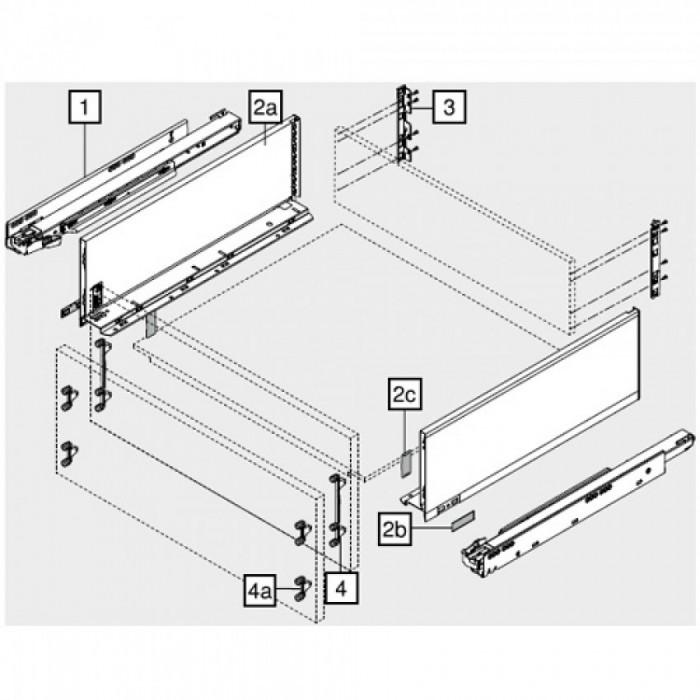 1
2a
3
2c
2b
4a
4