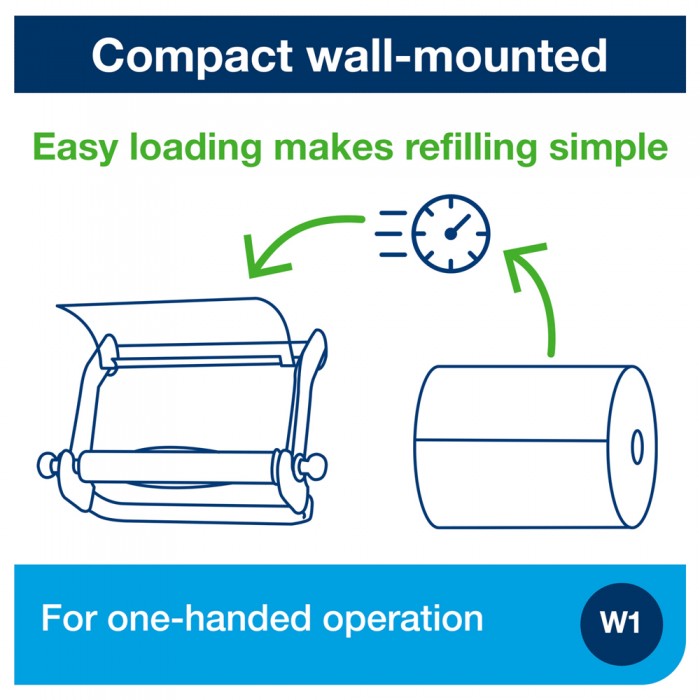 Compact wall-mounted

Easy loading makes refilling simple

For one-handed operation

W1