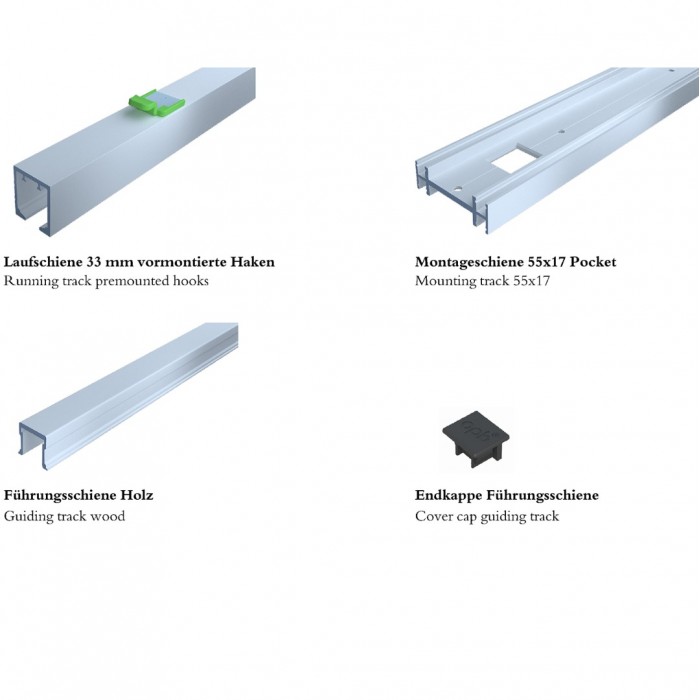 Laufschiene 33 mm vormontierte Haken
Running track premounted hooks

Montageschiene 55x17 Pocket
Mounting track 55x17

Führungsschiene Holz
Guiding track wood

Endkappe Führungsschiene
Cover cap guiding track