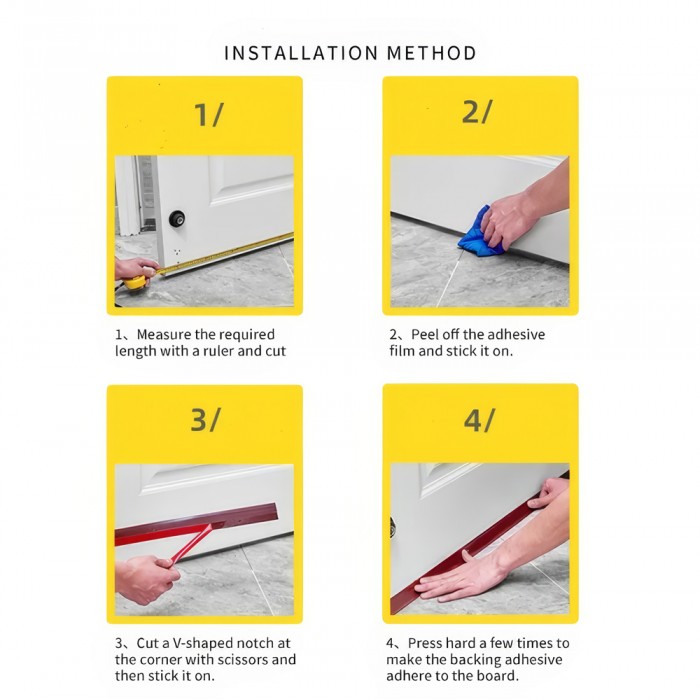 INSTALLATION METHOD

1/

1、Measure the required length with a ruler and cut

2/

2、Peel off the adhesive film and stick it on.

3/

3、Cut a V-shaped notch at the corner with scissors and then stick it on.

4/

4、Press hard a few times to make the backing adhesive adhere to the board.