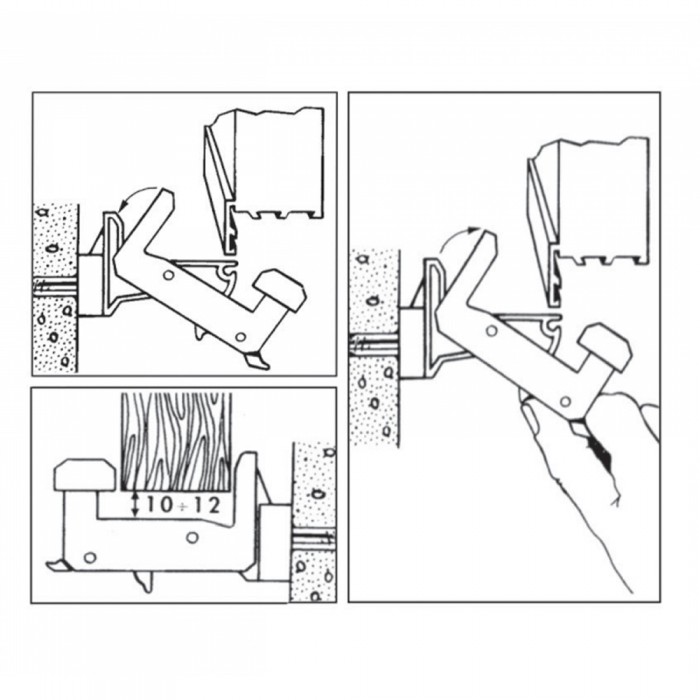 10 ÷ 12