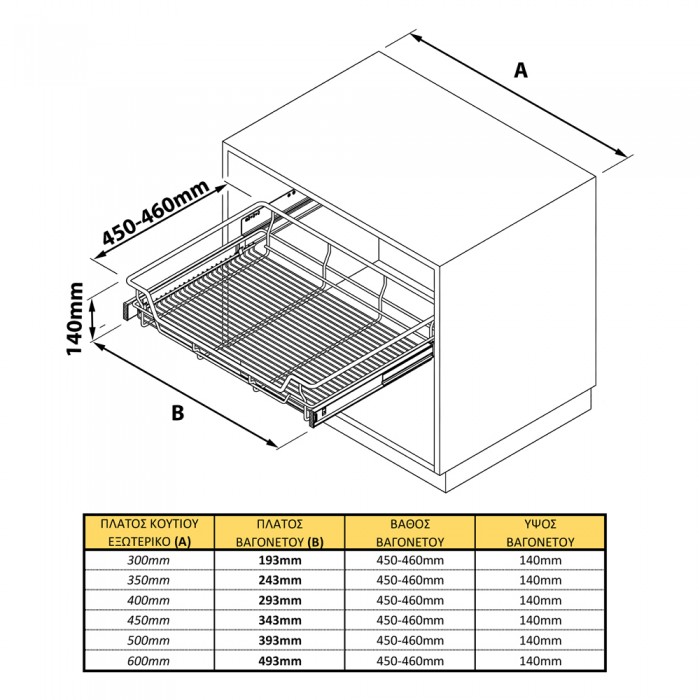 A

450-460mm

140mm

B

| ΠΛΑΤΟΣ ΚΟΥΤΙΟΥ ΕΞΩΤΕΡΙΚΟ (A) | ΠΛΑΤΟΣ ΒΑΓΟΝΕΤΟΥ (B) | ΒΑΘΟΣ ΒΑΓΟΝΕΤΟΥ | ΥΨΟΣ ΒΑΓΟΝΕΤΟΥ |
|---|---|---|---|
| 300mm | 193mm | 450-460mm | 140mm |
| 350mm | 243mm | 450-460mm | 140mm |
| 400mm | 293mm | 450-460mm | 140mm |
| 450mm | 343mm | 450-460mm | 140mm |
| 500mm | 393mm | 450-460mm | 140mm |
| 600mm | 493mm | 450-460mm | 140mm |