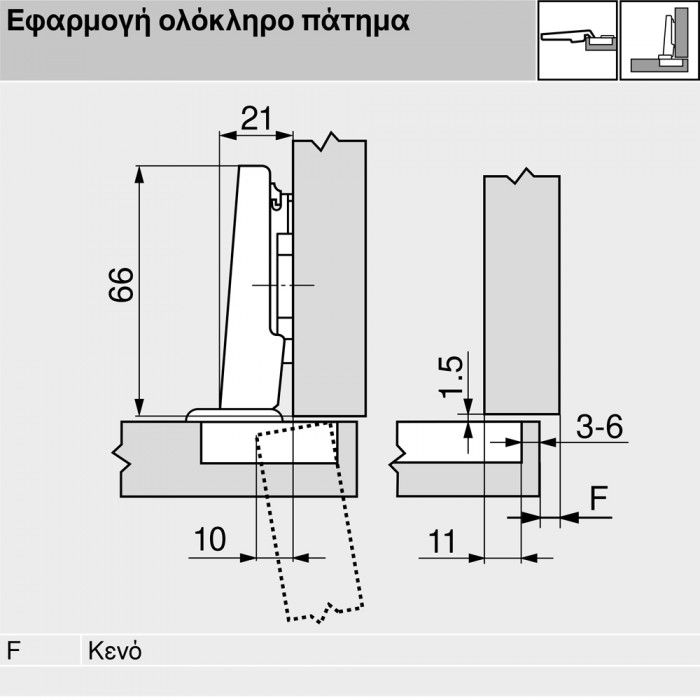 Εφαρμογή ολόκληρο πάτημα

21

66

10

1.5

3-6

F

11

| F | Κενό |
|---|---|