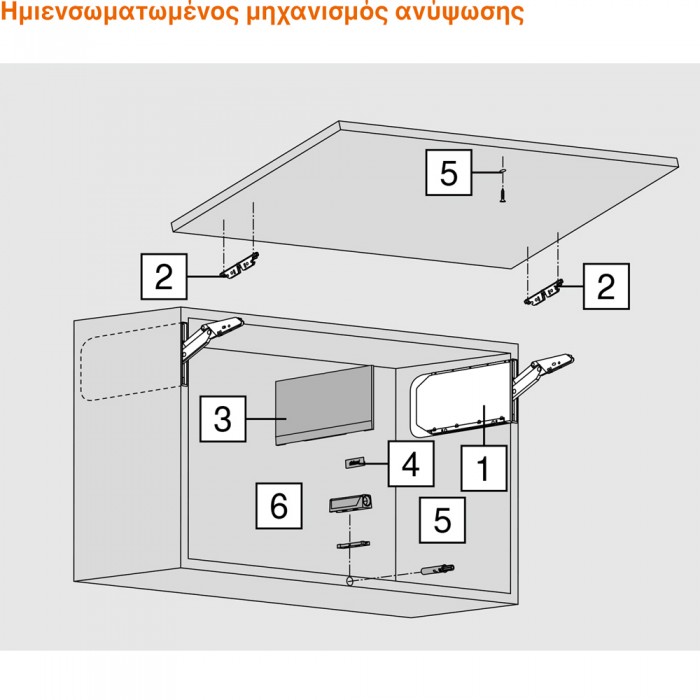 Ημιενσωματωμένος μηχανισμός ανύψωσης

5

2

2

3

4

1

6

5