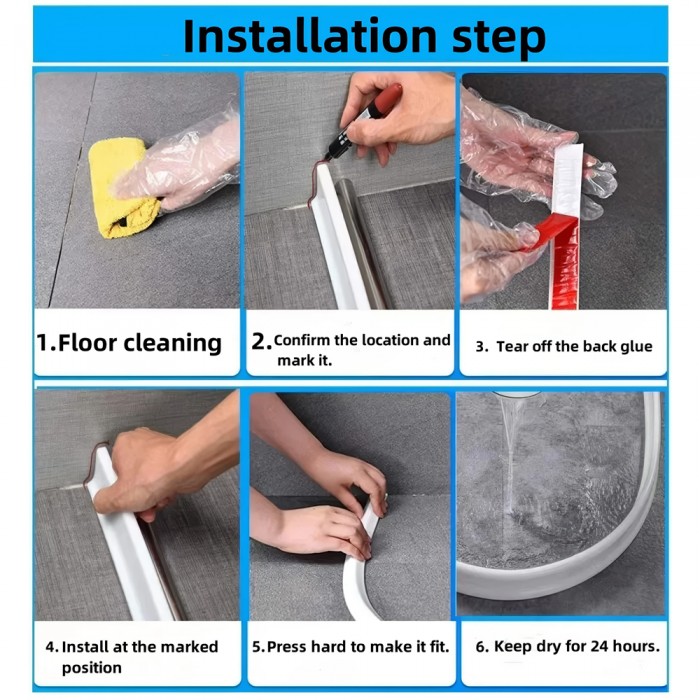 Installation step

1.Floor cleaning

2.Confirm the location and mark it.

3. Tear off the back glue

4. Install at the marked position

5.Press hard to make it fit.

6. Keep dry for 24 hours.