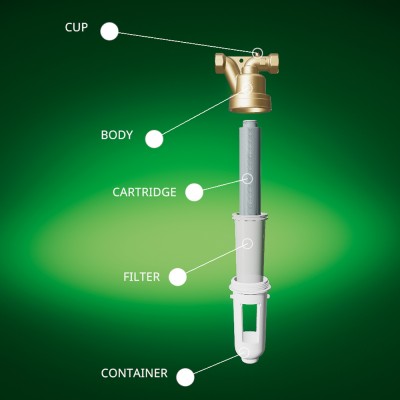 CUP

BODY

CARTRIDGE

FILTER

CONTAINER