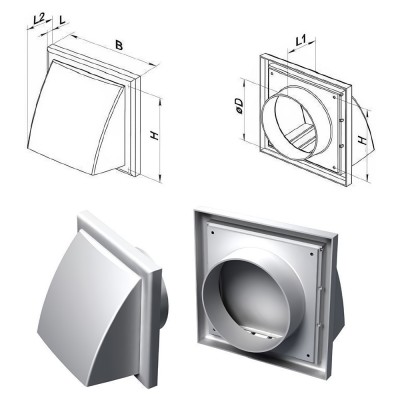 L2
L
B
H
L1
øD
H