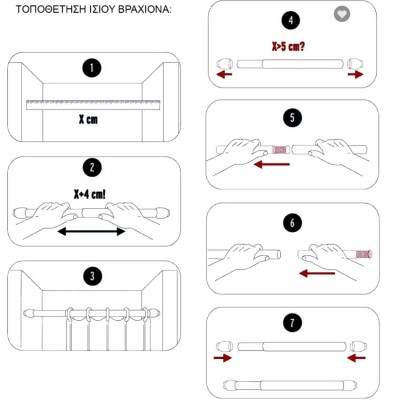 ΤΟΠΟΘΕΤΗΣΗ ΙΣΙΟΥ ΒΡΑΧΙΟΝΑ:

1

X cm

2

X+4 cm!

3

4

X>5 cm?

5

6

7