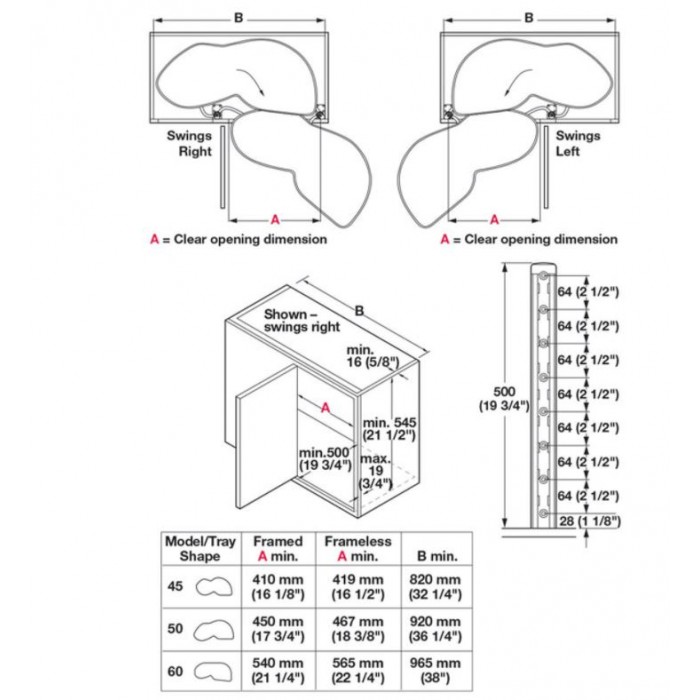 B

Swings Right

A

A = Clear opening dimension

B

Swings Left

A

A = Clear opening dimension

Shown – swings right

B

min. 16 (5/8")

A

min. 545 (21 1/2")

min.500 (19 3/4")

max. 19 (3/4")

500 (19 3/4")

64 (2 1/2")
64 (2 1/2")
64 (2 1/2")
64 (2 1/2")
64 (2 1/2")
64 (2 1/2")
64 (2 1/2")
28 (1 1/8")

| Model/Tray Shape | Framed A min. | Frameless A min. | B min. |
|---|---|---|---|
| 45 | 410 mm (16 1/8") | 419 mm (16 1/2") | 820 mm (32 1/4") |
| 50 | 450 mm (17 3/4") | 467 mm (18 3/8") | 920 mm (36 1/4") |
| 60 | 540 mm (21 1/4") | 565 mm (22 1/4") | 965 mm (38") |