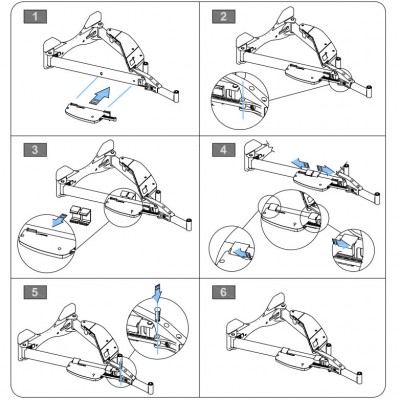 1

2

3

4

5

6