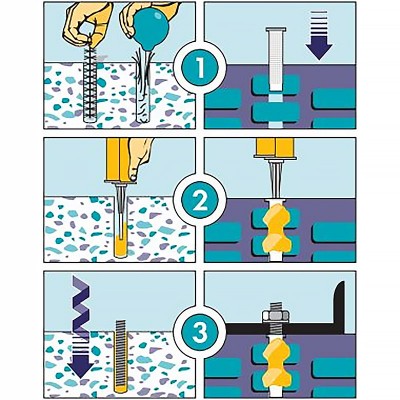 1

2

3